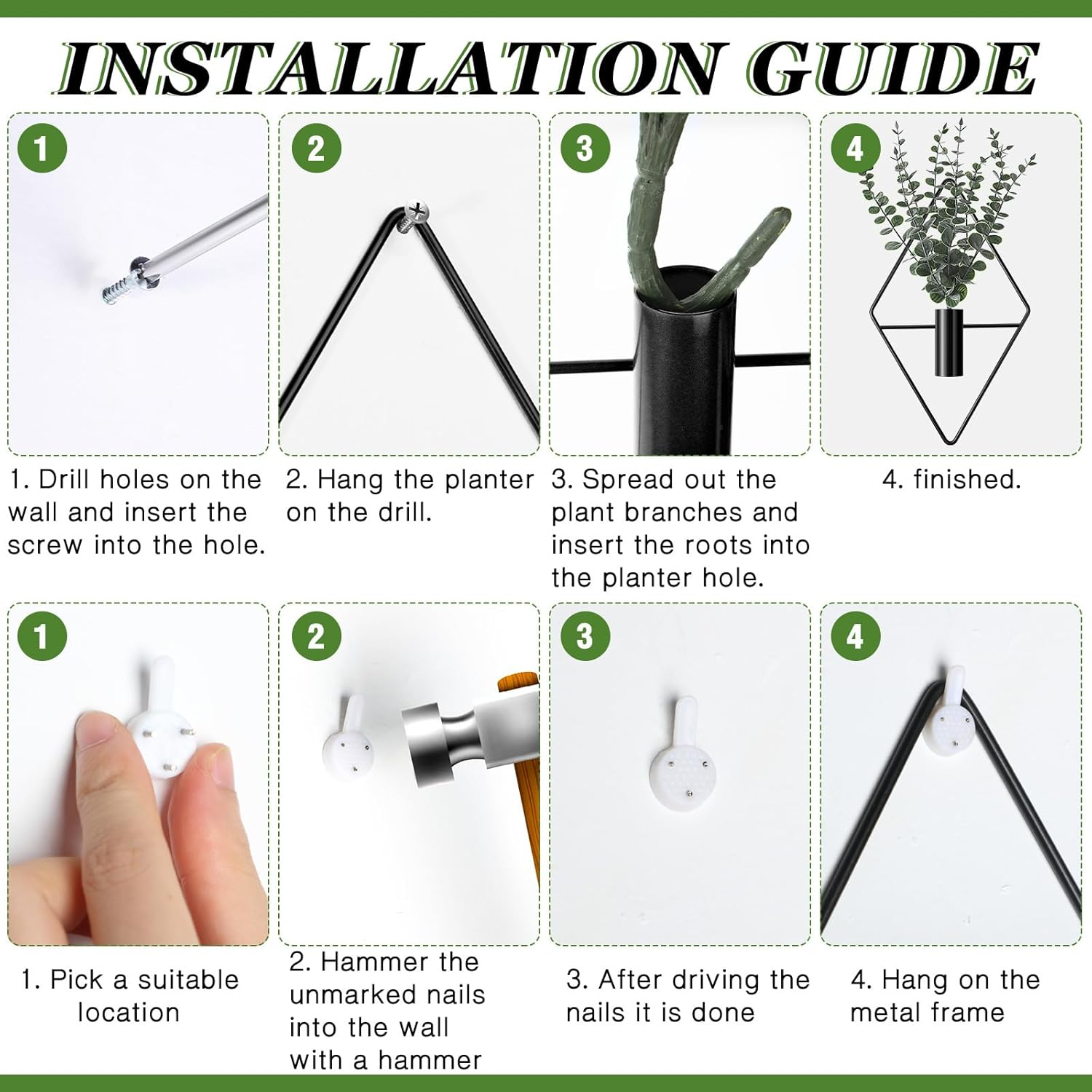 INSTALLATION GUIDE

1

2

3

4

1. Drill holes on the wall and insert the screw into the hole.

2. Hang the planter on the drill.

3. Spread out the plant branches and insert the roots into the planter hole.

4. finished.

1

2

3

4

1. Pick a suitable location

2. Hammer the unmarked nails into the wall with a hammer

3. After driving the nails it is done

4. Hang on the metal frame